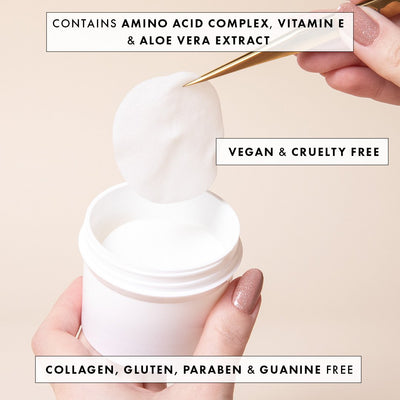 CONTAINS AMINO ACID COMPLEX, VITAMIN E & ALOE VERA EXTRACT

VEGAN & CRUELTY FREE

COLLAGEN, GLUTEN, PARABEN & GUANINE FREE